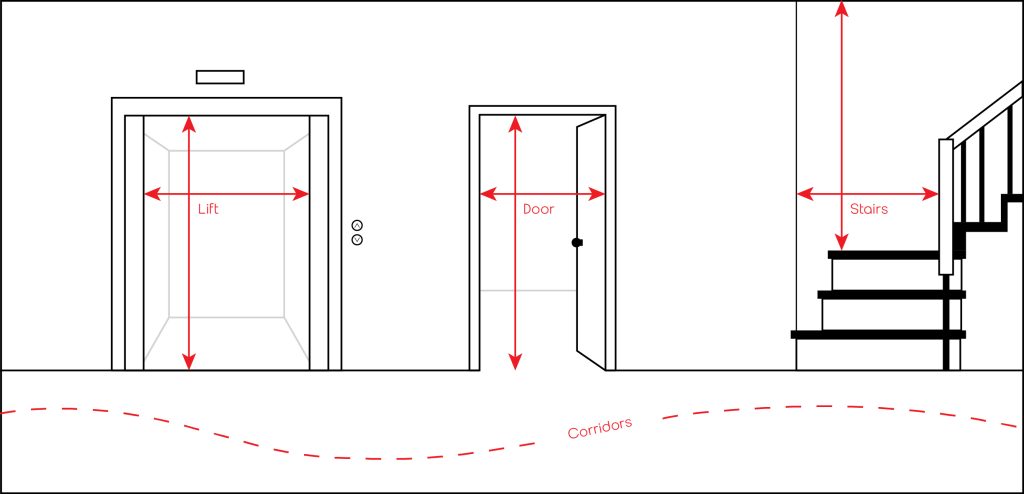 Lift

Door

Stairs

Corridors